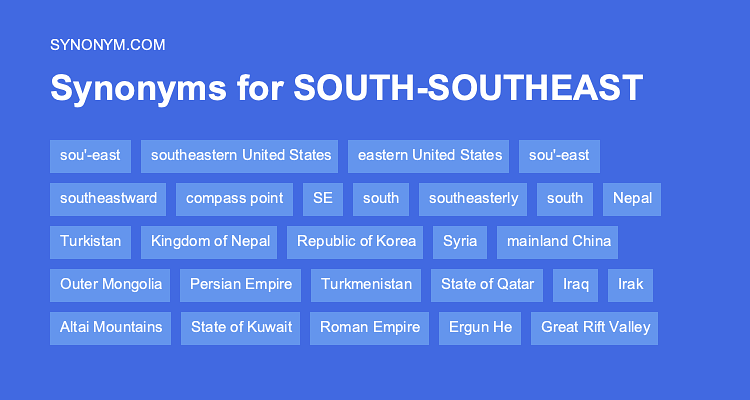 SYNONYM.COM

Synonyms for SOUTH-SOUTHEAST

sou'-east
southeastern United States
eastern United States
sou'-east
southeastward
compass point
SE
south
southeasterly
south
Nepal
Turkistan
Kingdom of Nepal
Republic of Korea
Syria
mainland China
Outer Mongolia
Persian Empire
Turkmenistan
State of Qatar
Iraq
Irak
Altai Mountains
State of Kuwait
Roman Empire
Ergun He
Great Rift Valley