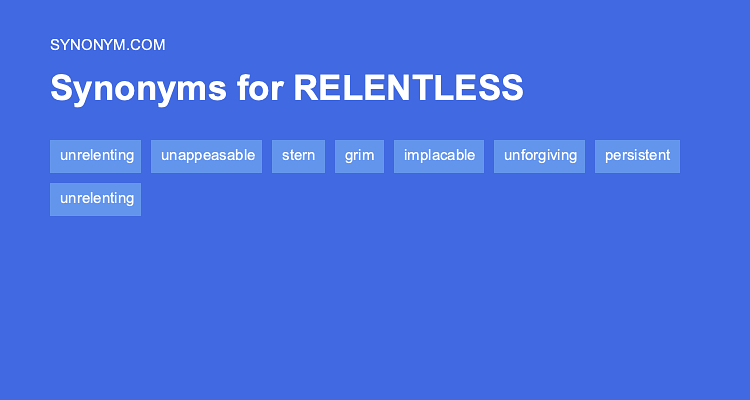 SYNONYM.COM

Synonyms for RELENTLESS

unrelenting unappeasable stern grim implacable unforgiving persistent unrelenting