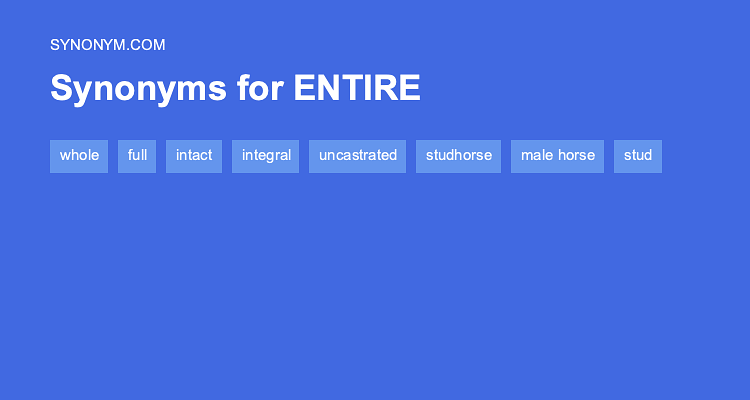 SYNONYM.COM

Synonyms for ENTIRE

whole full intact integral uncastrated studhorse male horse stud