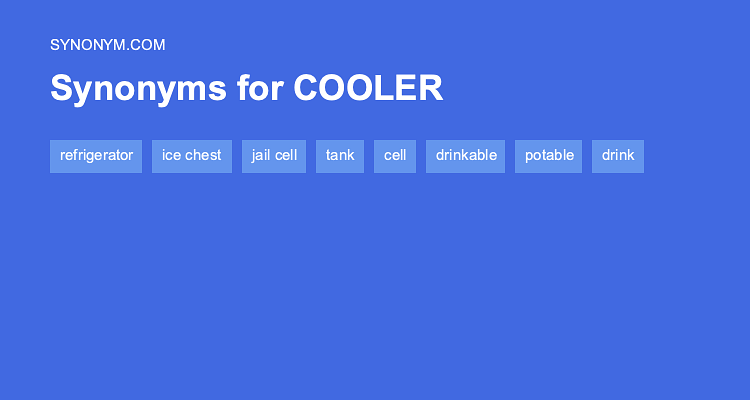 SYNONYM.COM

Synonyms for COOLER

refrigerator ice chest jail cell tank cell drinkable potable drink